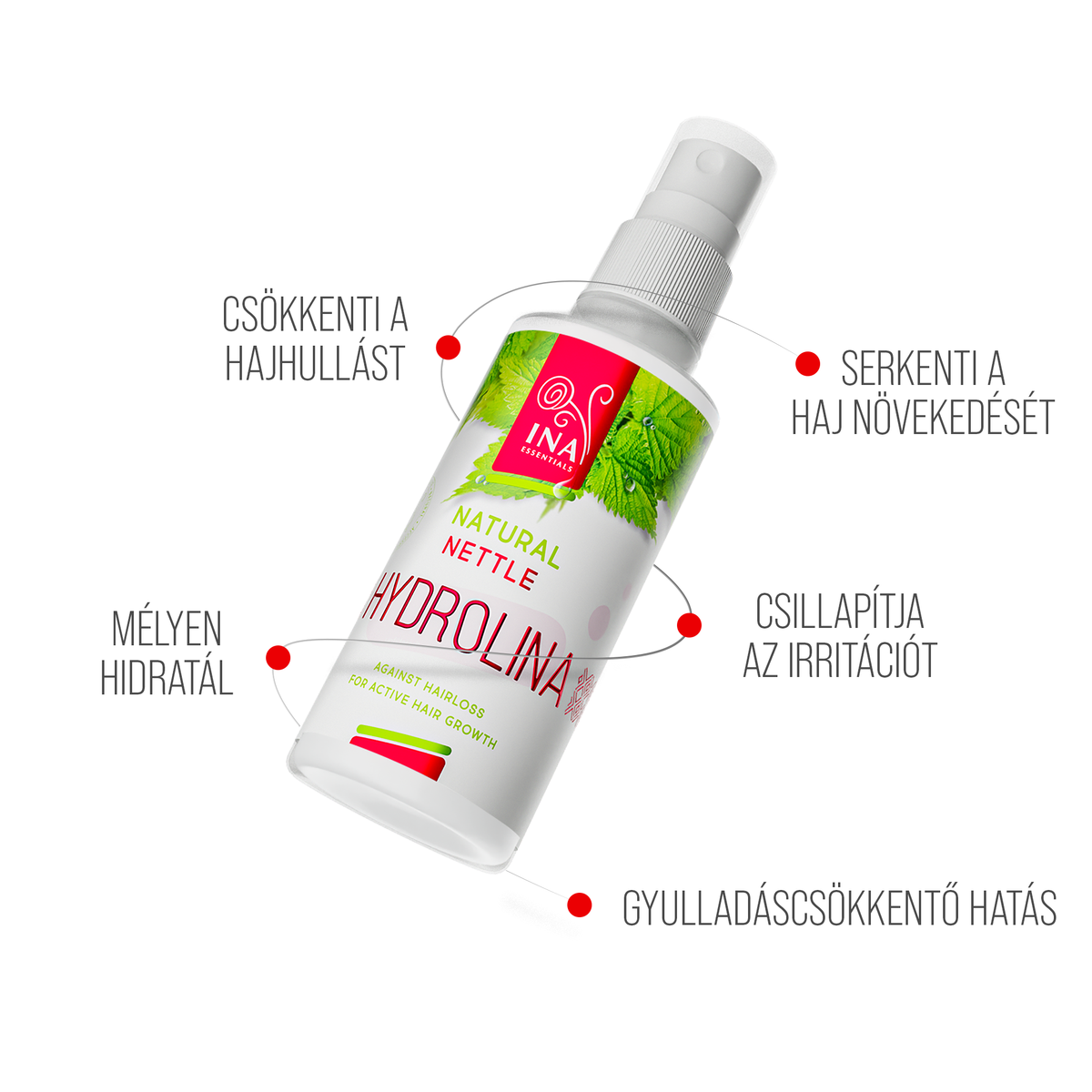 CSÖKKENTI A HAJHULLÁST

SERKENTI A HAJ NÖVEKEDÉSÉT

INA ESSENTIALS

NATURAL NETTLE

HYDROLINA

AGAINST HAIRLOSS FOR ACTIVE HAIR GROWTH

MÉLYEN HIDRATÁL

CSILLAPÍTJA AZ IRRITÁCIÓT

GYULLADÁSCSÖKKENTŐ HATÁS