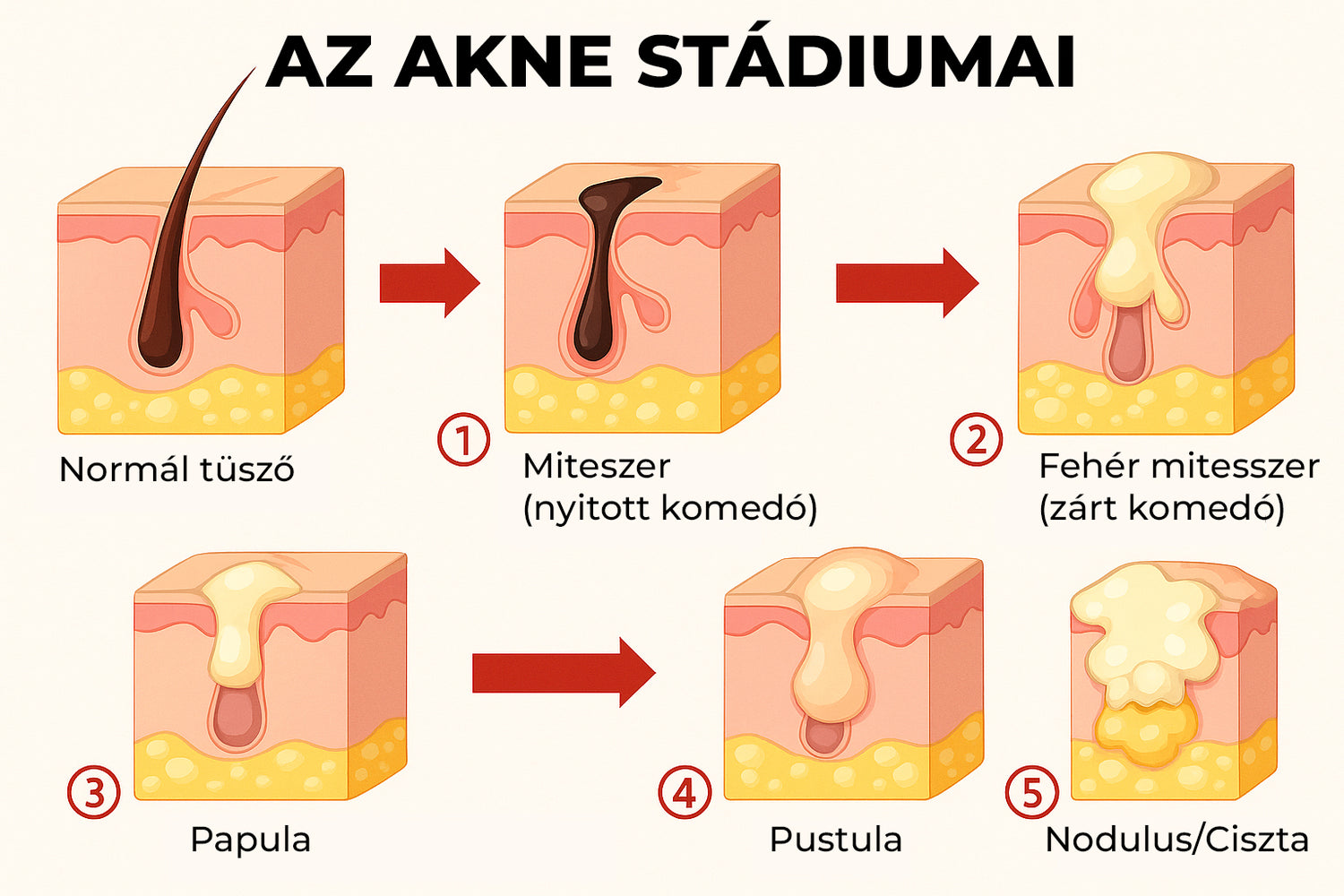 AZ AKNE STÁDIUMAI

Normál tüsző

1 Miteszer (nyitott komedó)

2 Fehér mitesszer (zárt komedó)

3 Papula

4 Pustula

5 Nodulus/Ciszta