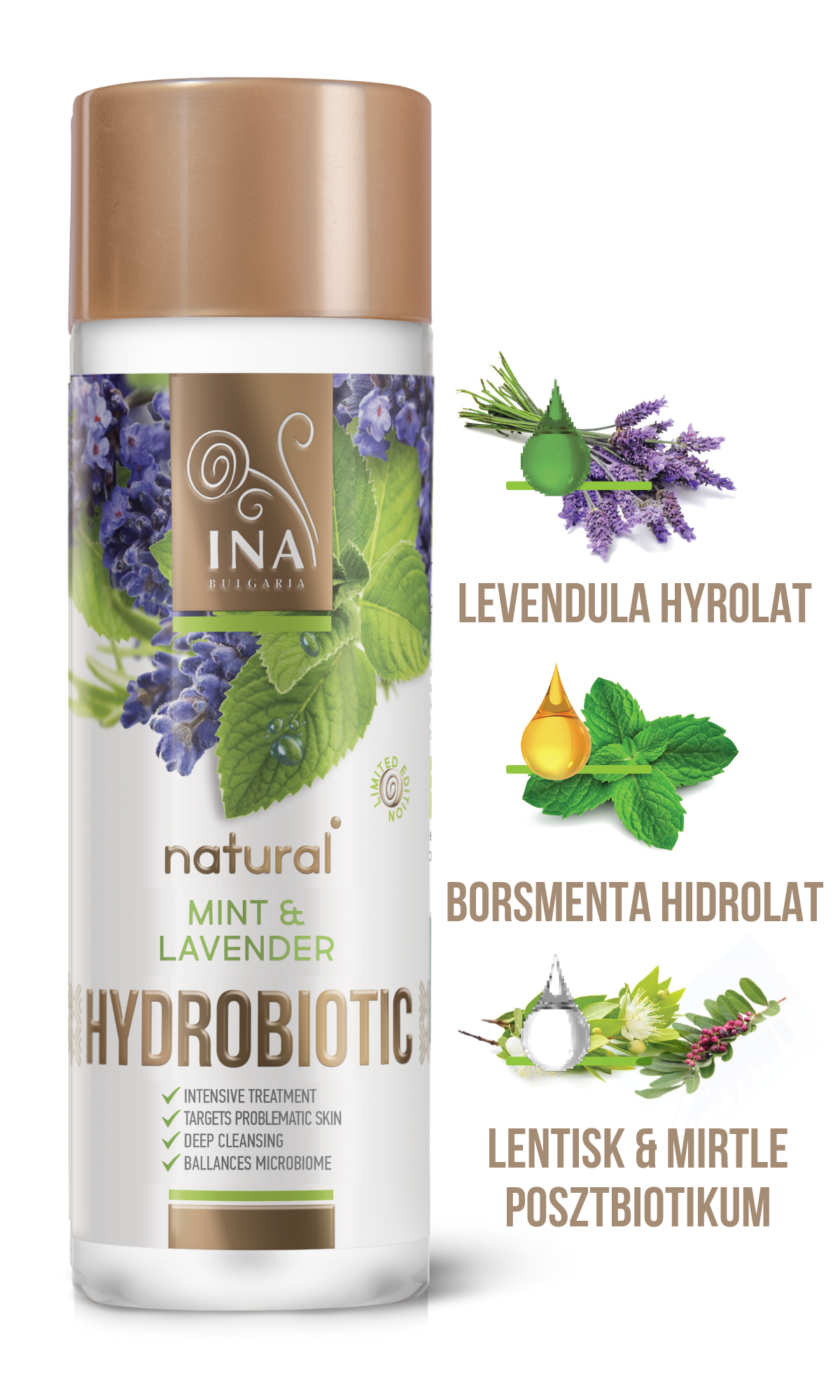 INA
BULGARIA

LIMITED EDITION

natural

MINT &
LAVENDER

HYDROBIOTIC

✓ INTENSIVE TREATMENT
✓ TARGETS PROBLEMATIC SKIN
✓ DEEP CLEANSING
✓ BALLANCES MICROBIOME

LEVENDULA HYROLAT

BORSMENTA HIDROLAT

LENTISK & MIRTLE
POSZTBIOTIKUM