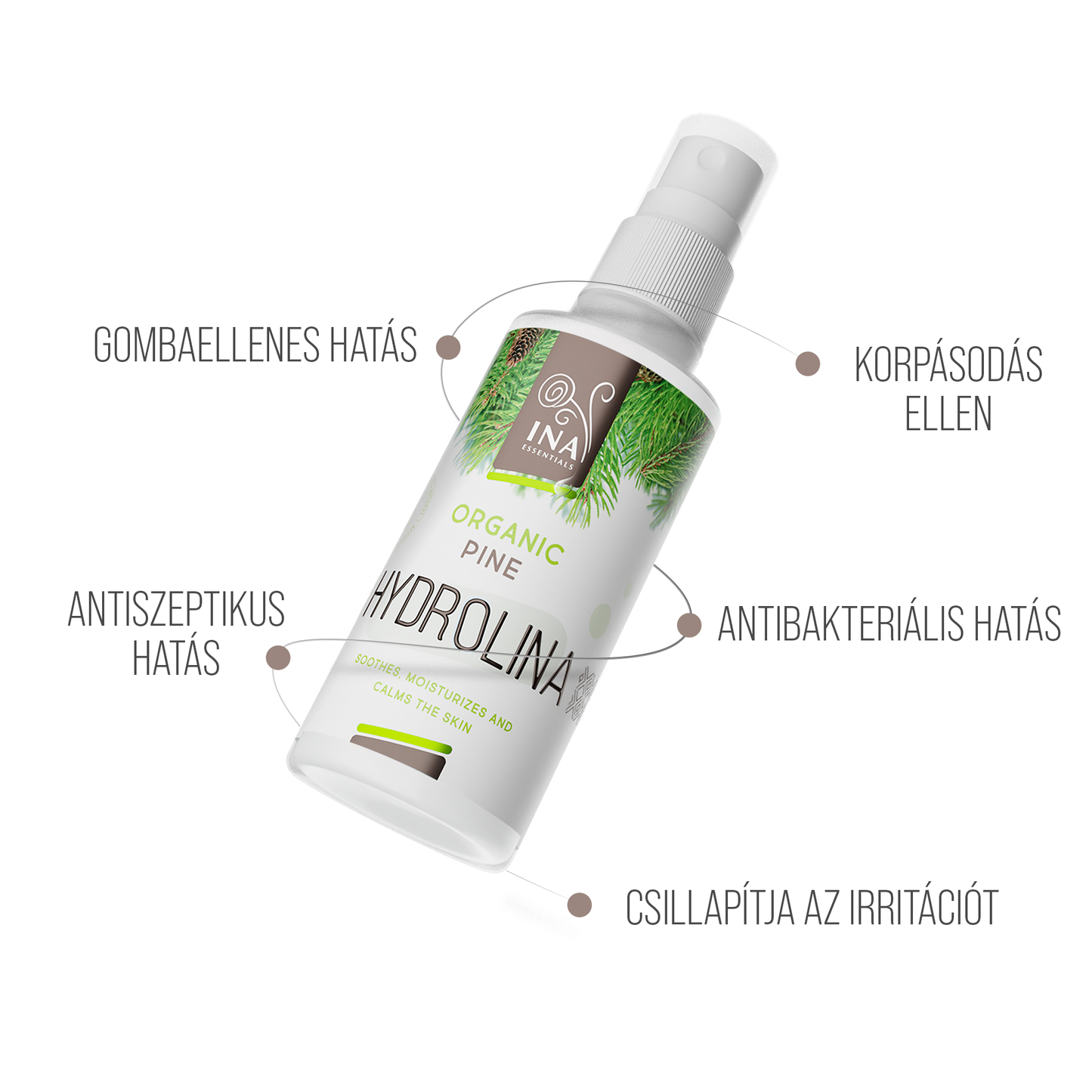 GOMBAELLENES HATÁS

KORPÁSODÁS ELLEN

INA ESSENTIALS

ORGANIC PINE

HYDROLINA

SOOTHES, MOISTURIZES AND CALMS THE SKIN

ANTISZEPTIKUS HATÁS

ANTIBAKTERIÁLIS HATÁS

CSILLAPÍTJA AZ IRRITÁCIÓT